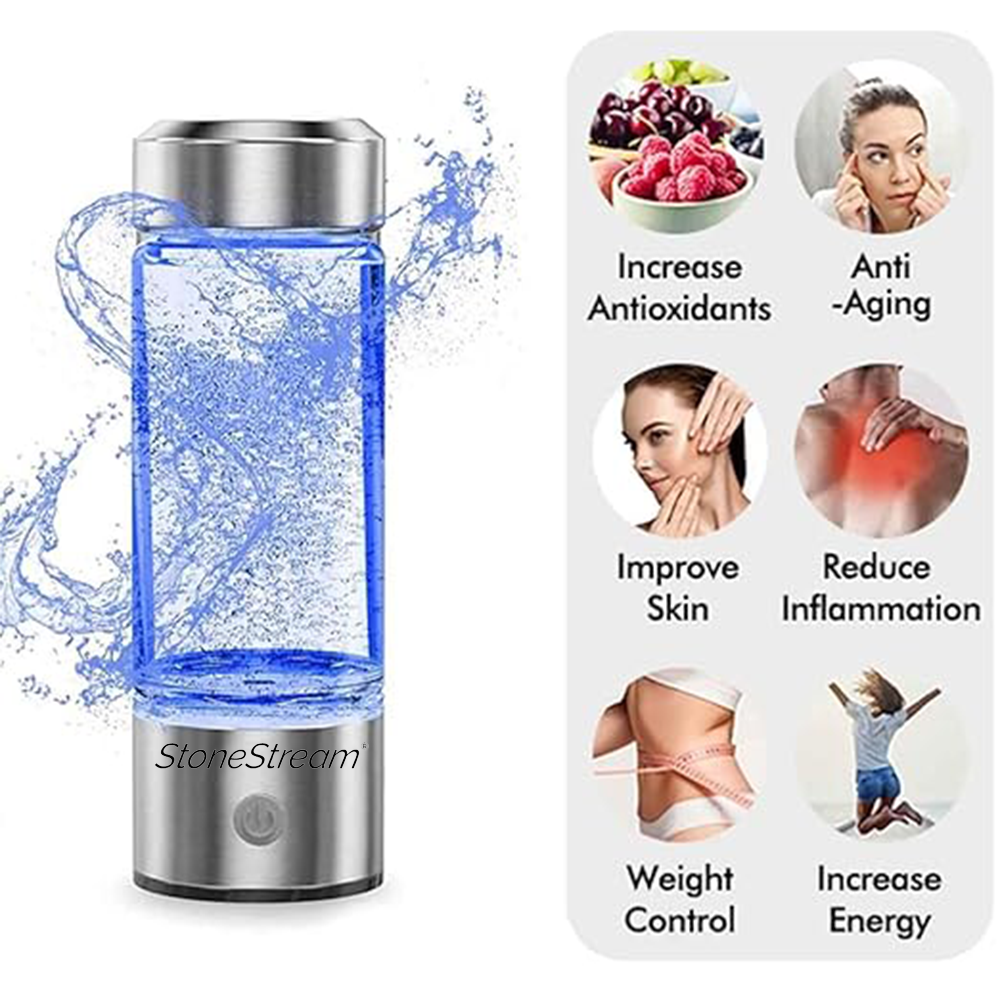 StoneStream

Increase Antioxidants

Anti -Aging

Improve Skin

Reduce Inflammation

Weight Control

Increase Energy