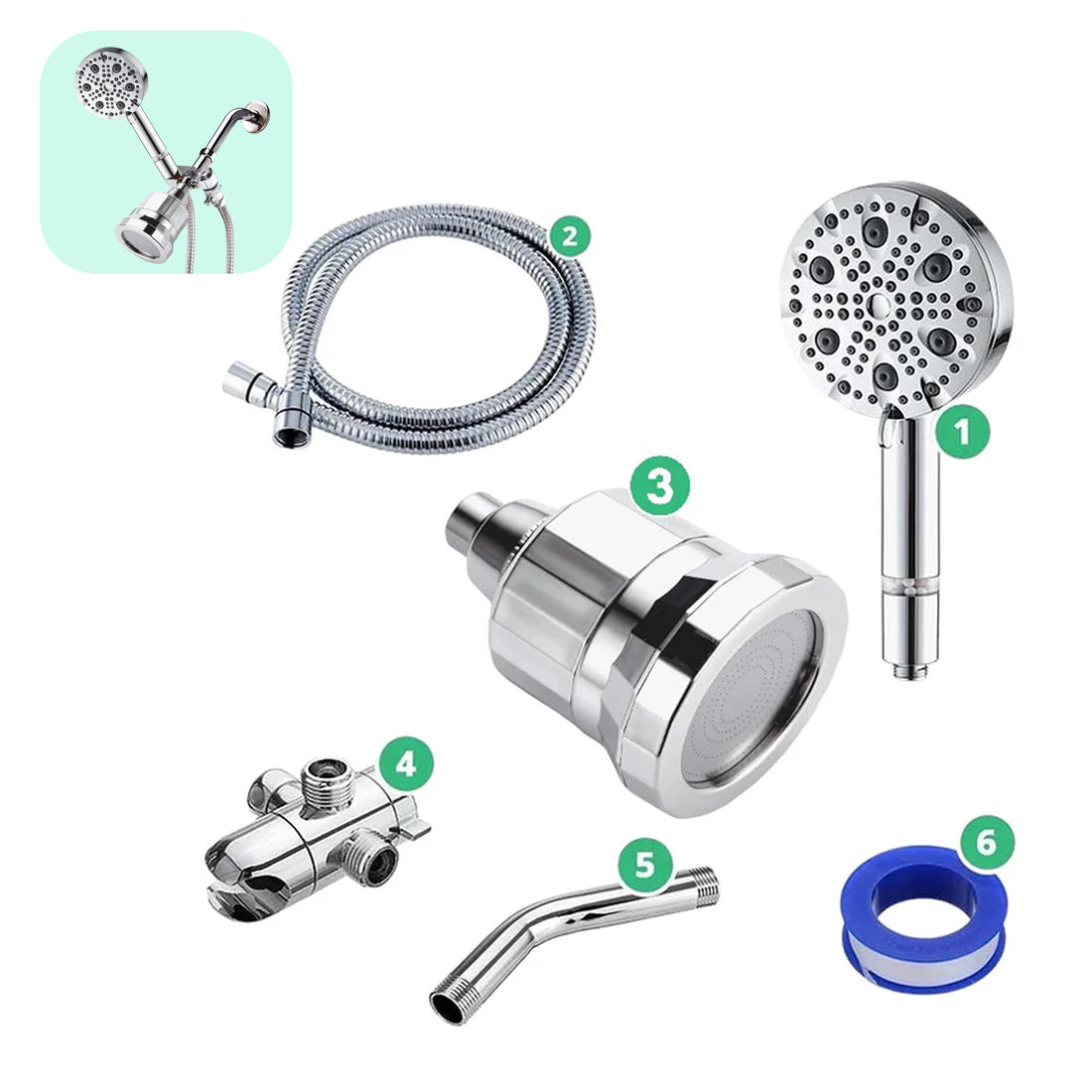 2
1
3
4
5
6